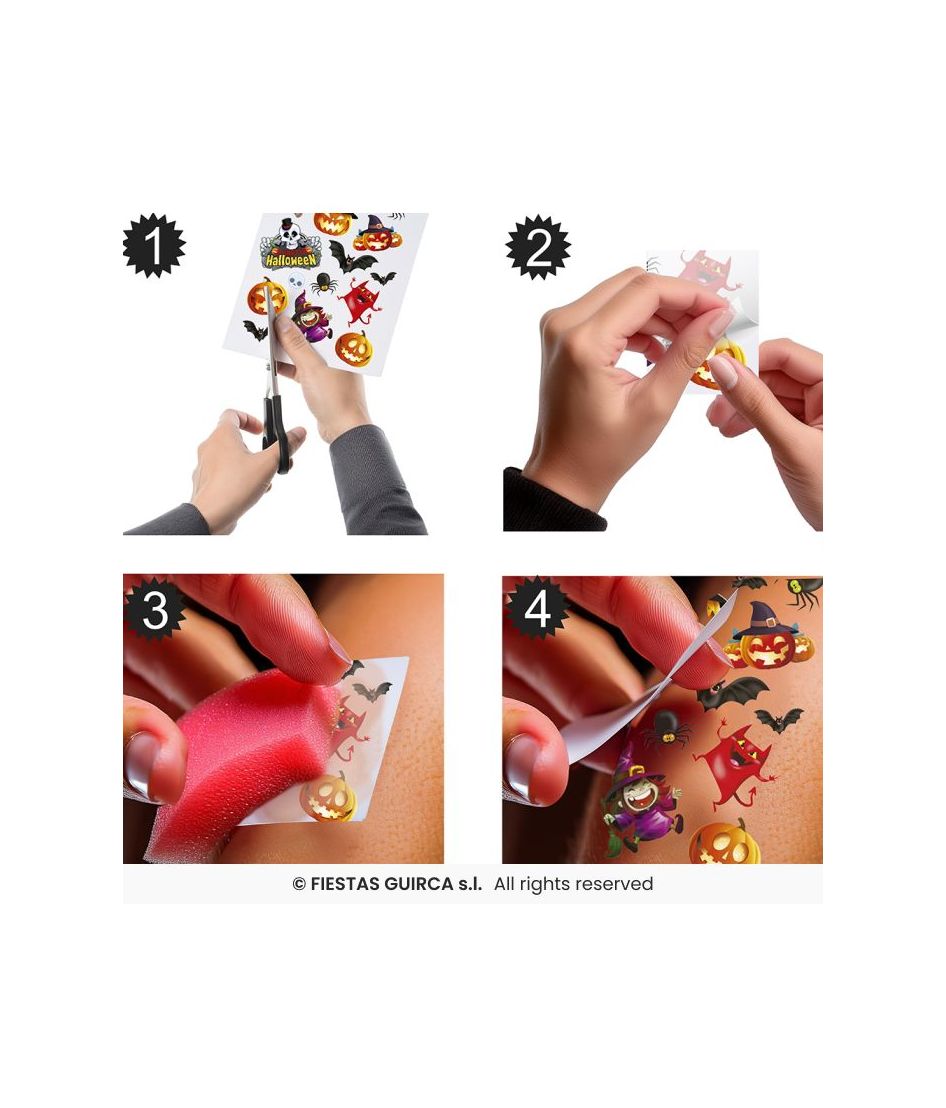 1

Halloween

2

3

4

© FIESTAS GUIRCA s.l. All rights reserved