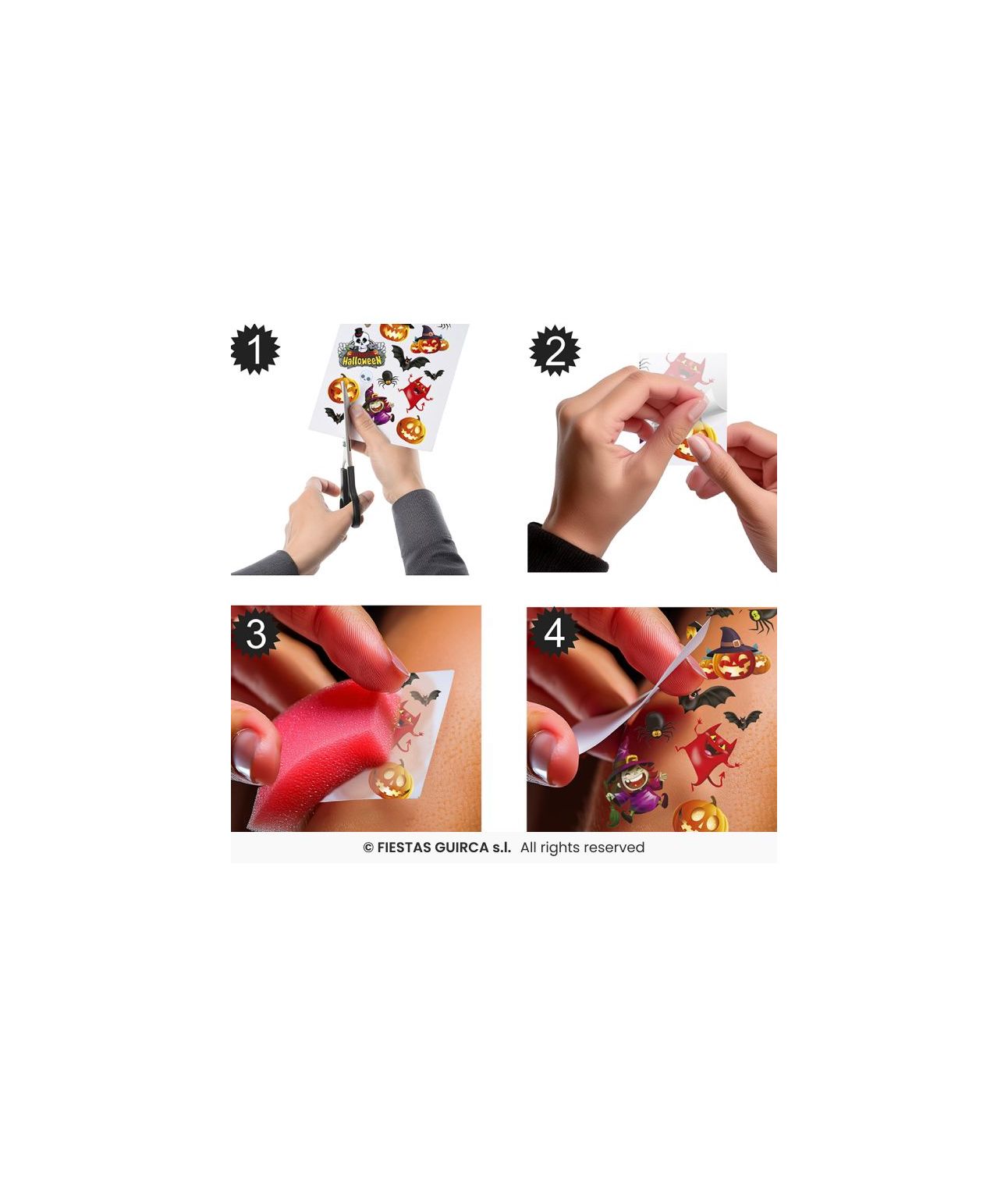 1

Halloween

2

3

4

© FIESTAS GUIRCA s.l. All rights reserved