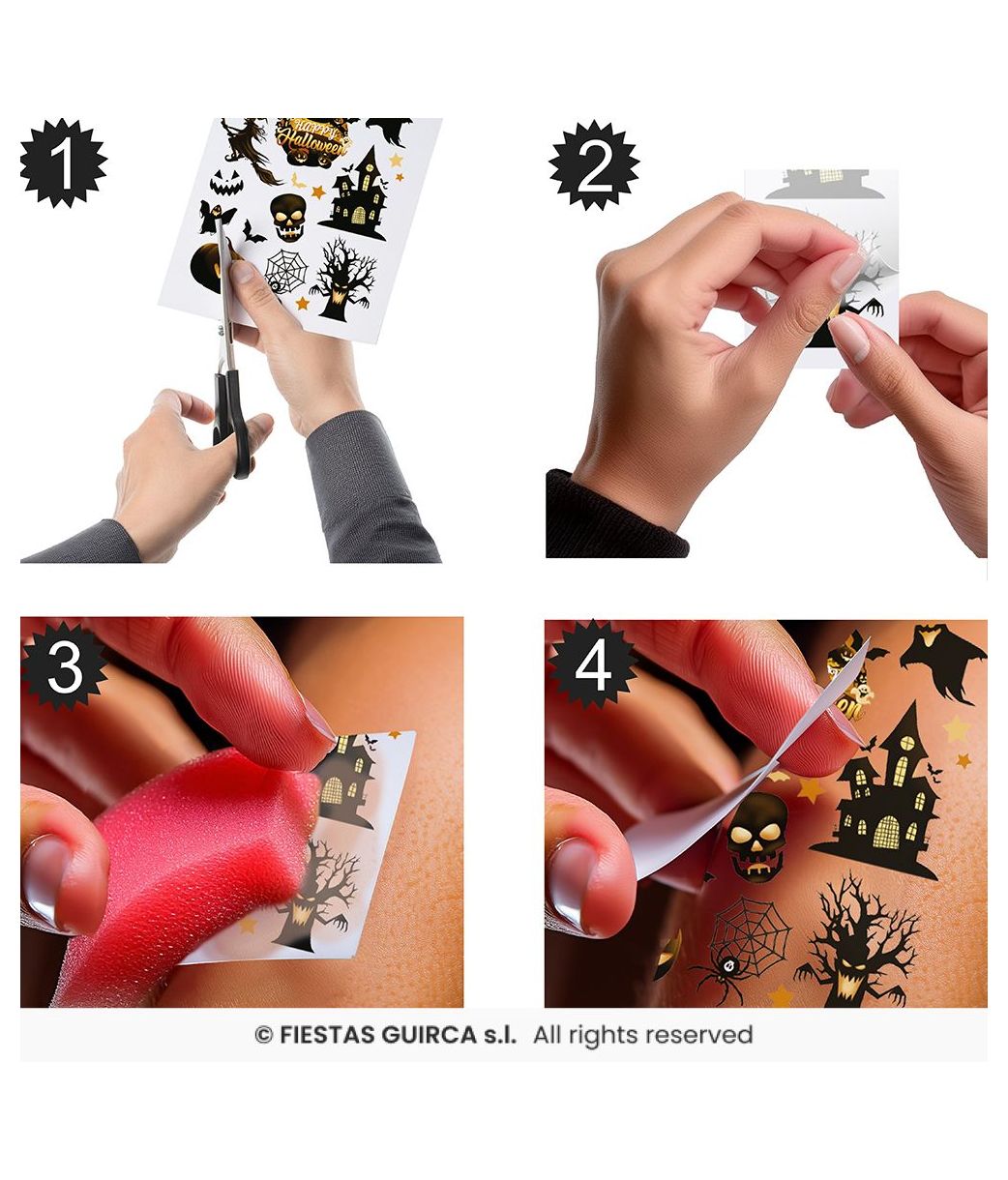 1

Happy Halloween

2

3

4

© FIESTAS GUIRCA s.l. All rights reserved